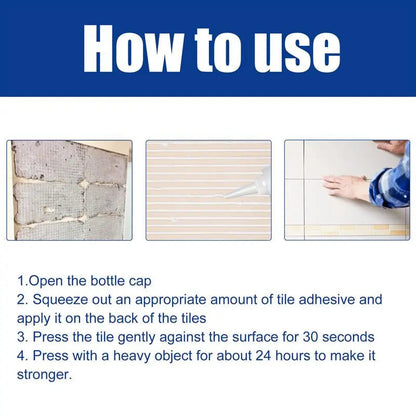 How to use

1.Open the bottle cap
2. Squeeze out an appropriate amount of tile adhesive and apply it on the back of the tiles
3. Press the tile gently against the surface for 30 seconds
4. Press with a heavy object for about 24 hours to make it stronger.