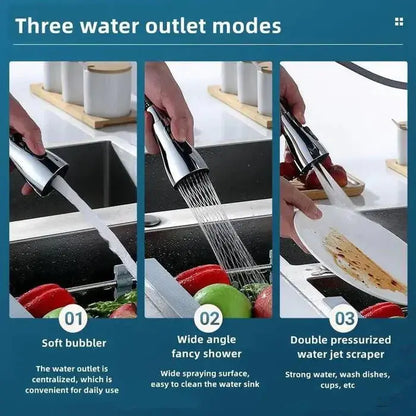 Three water outlet modes

01
Soft bubbler
The water outlet is centralized, which is convenient for daily use

02
Wide angle fancy shower
Wide spraying surface, easy to clean the water sink

03
Double pressurized water jet scraper
Strong water, wash dishes, cups, etc