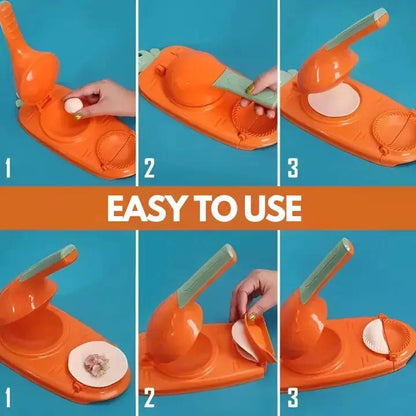 1

2

3

EASY TO USE

1

2

3