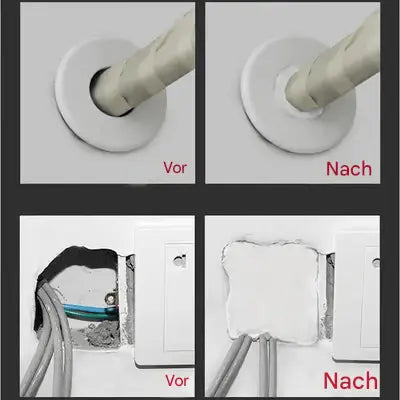 Vor

Nach

Vor

Nach