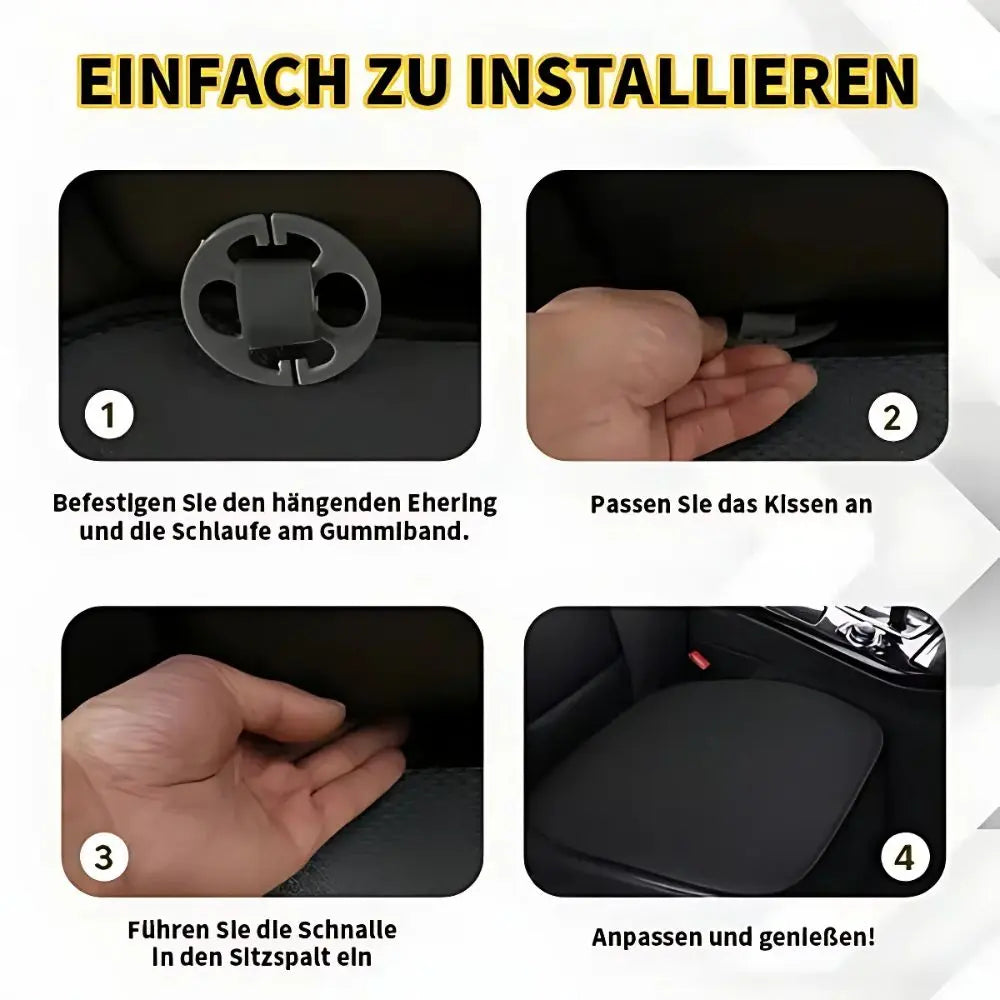 EINFACH ZU INSTALLIEREN

1

Befestigen Sie den hängenden Ehering und die Schlaufe am Gummiband.

2

Passen Sie das Kissen an

3

Führen Sie die Schnalle in den Sitzspalt ein

4

Anpassen und genießen!