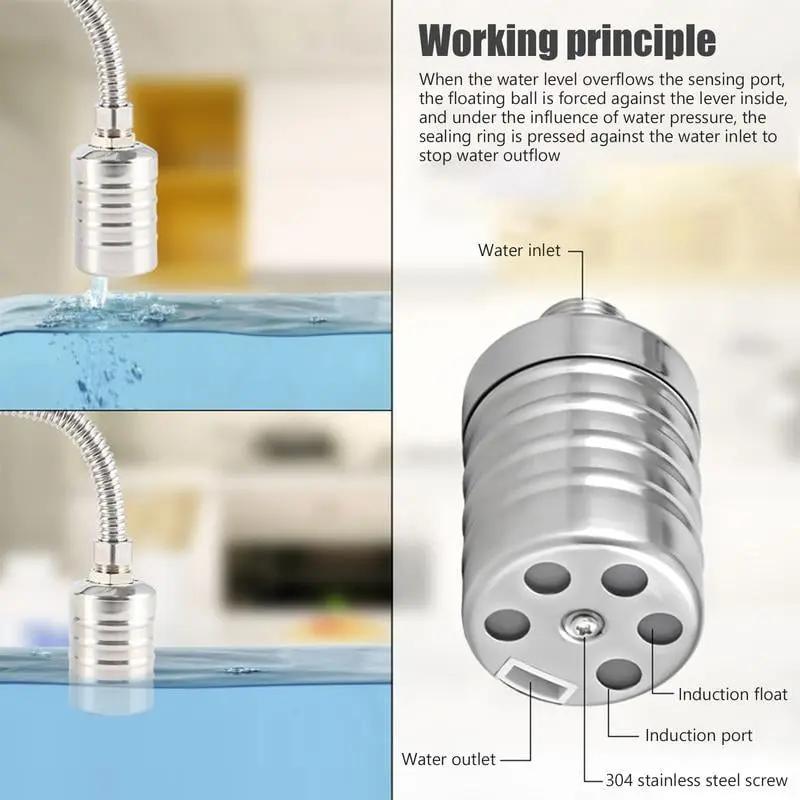 Working principle

When the water level overflows the sensing port, the floating ball is forced against the lever inside, and under the influence of water pressure, the sealing ring is pressed against the water inlet to stop water outflow

Water inlet

Induction float

Induction port

Water outlet

304 stainless steel screw