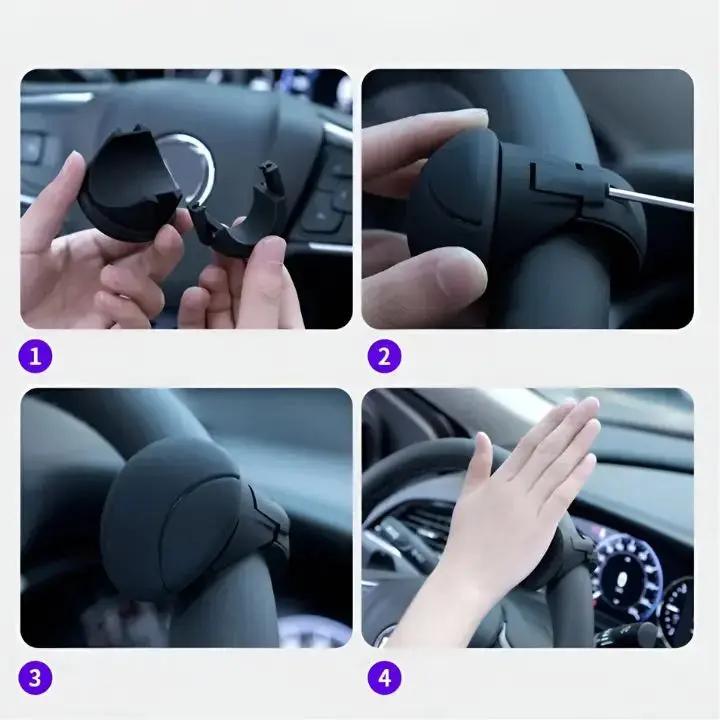 1
2
3
4